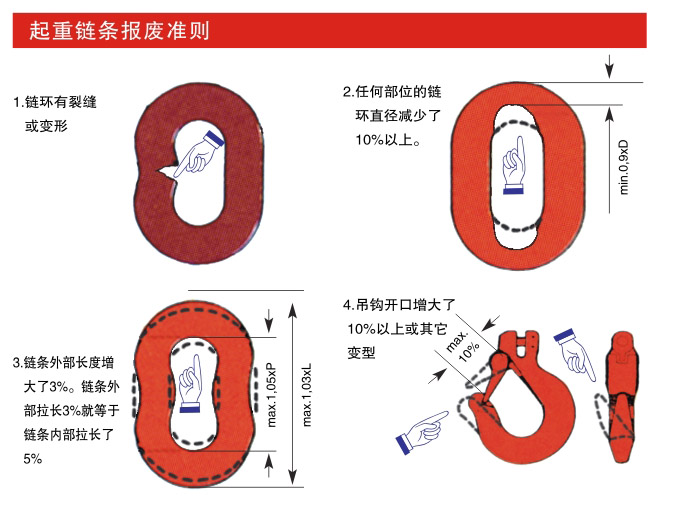 起重链条报废准则

1.链环有裂缝或变形

2.任何部位的链环直径减少了10%以上。

min.0,9xD

3.链条外部长度增大了3%。链条外部拉长3%就等于链条内部拉长了5%

max.1,05xP

max.1,03xL

4.吊钩开口增大了10%以上或其它变型

max. 10%